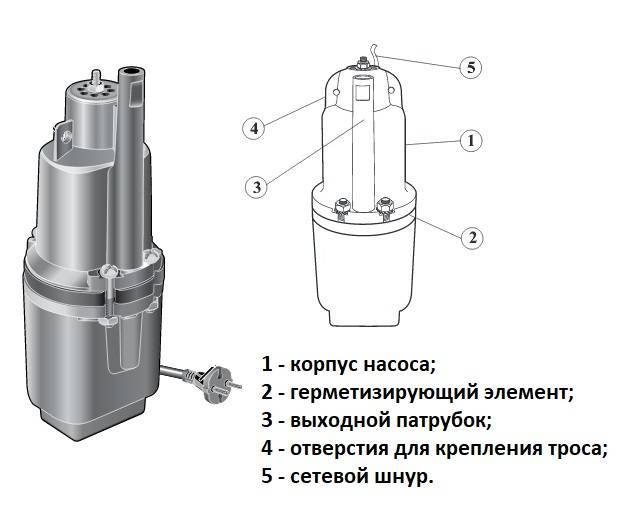 5
4
1
3
2

1 - корпус насоса;
2 - герметизирующий элемент;
3 - выходной патрубок;
4 - отверстия для крепления троса;
5 - сетевой шнур.