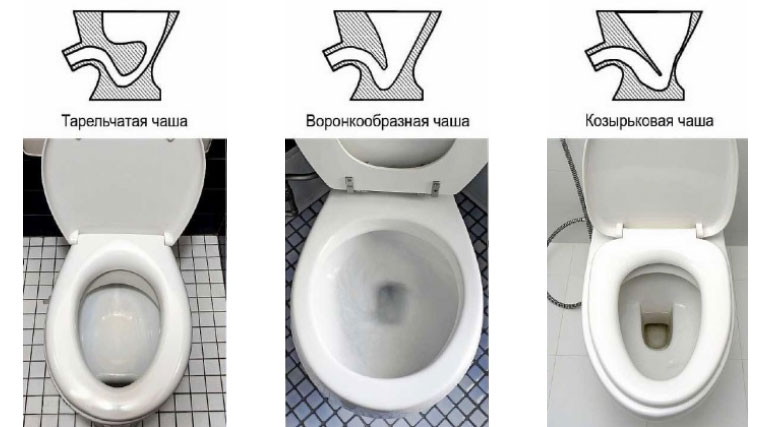 Тарельчатая чаша

Воронкообразная чаша

Козырьковая чаша