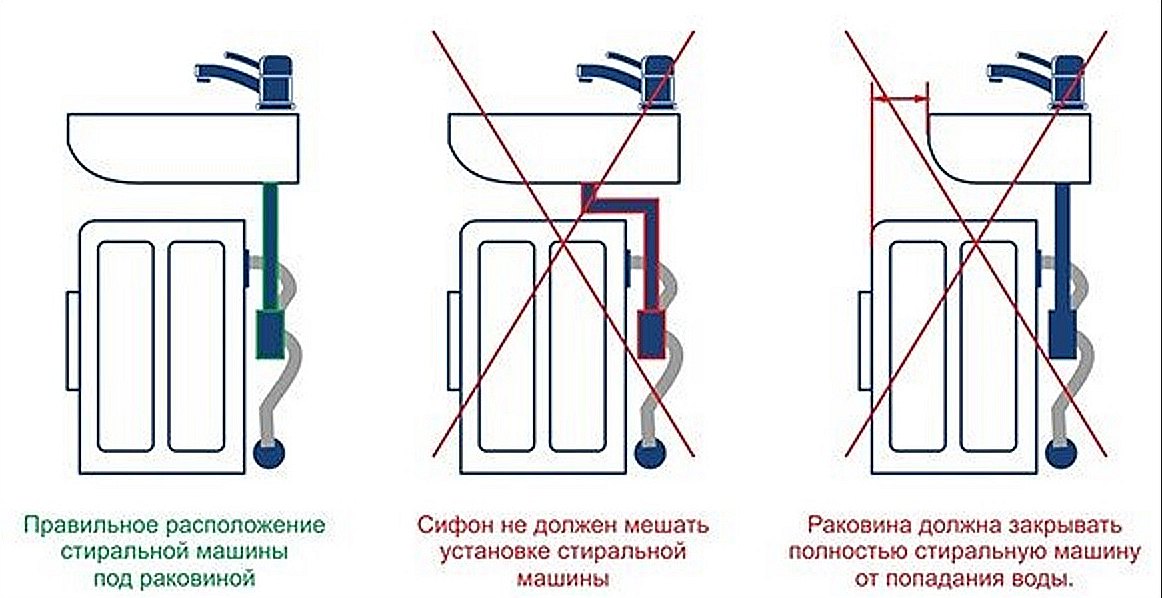 Правильное расположение стиральной машины под раковиной

Сифон не должен мешать установке стиральной машины

Раковина должна закрывать полностью стиральную машину от попадания воды.