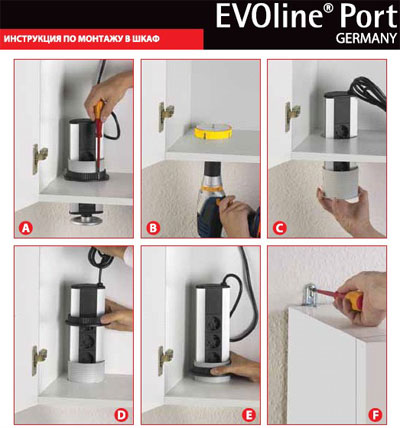 EVOline® Port
GERMANY

ИНСТРУКЦИЯ ПО МОНТАЖУ В ШКАФ

A

B

C

D

E

F