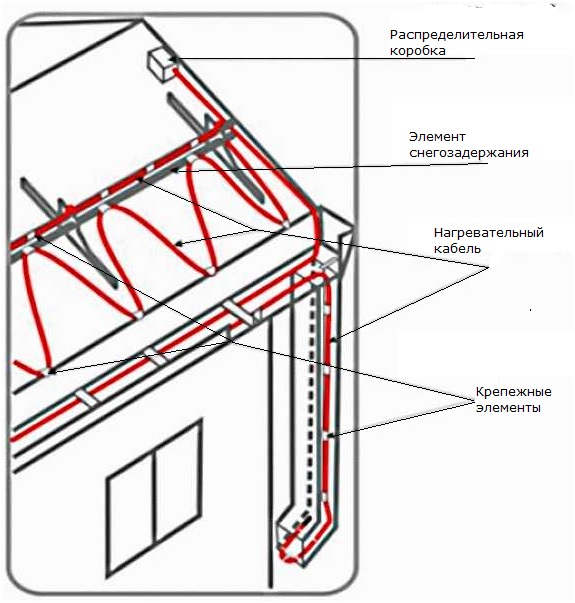 Распределительная коробка

Элемент снегозадержания

Нагревательный кабель

Крепежные элементы