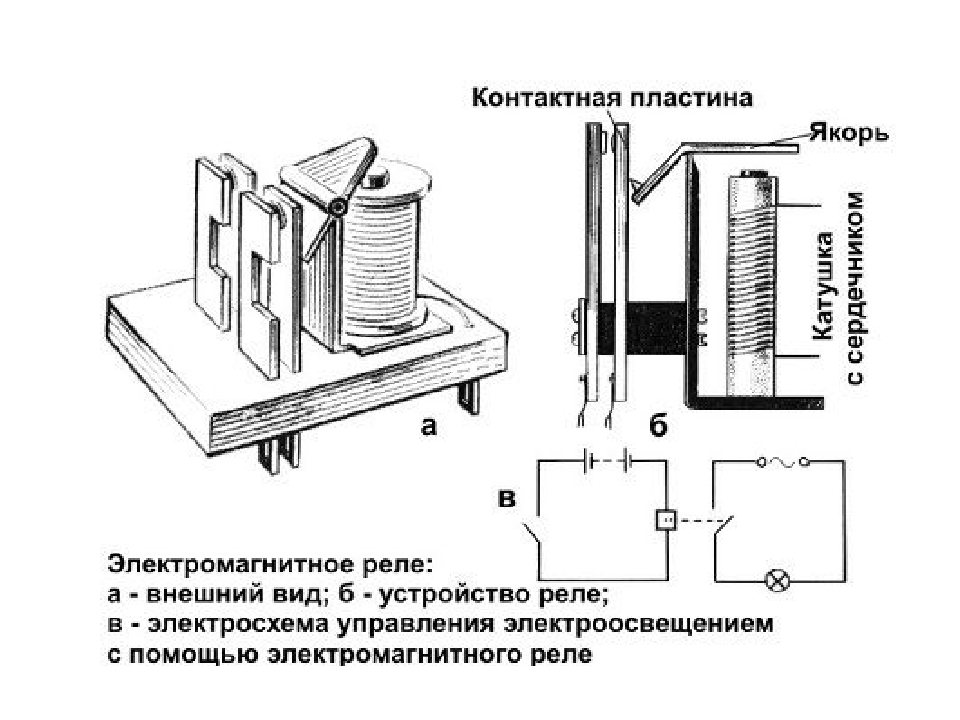 Контактная пластина

Якорь

Катушка с сердечником

а

б

в

Электромагнитное реле:
а - внешний вид; б - устройство реле;
в - электросхема управления электроосвещением с помощью электромагнитного реле