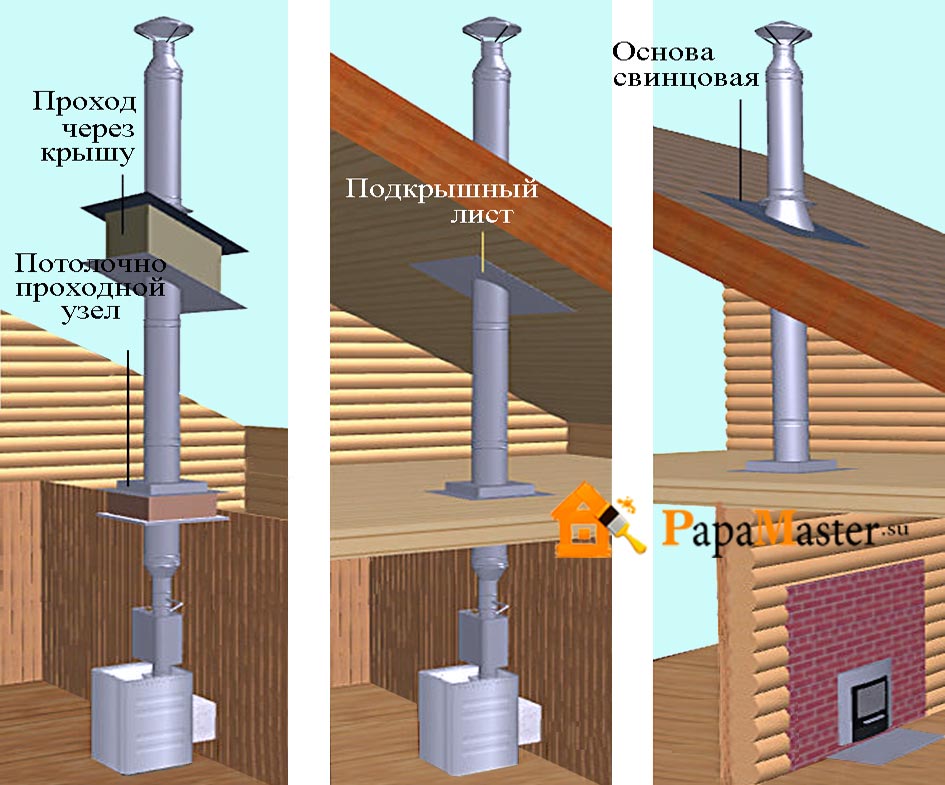 Проход через крышу

Потолочно проходной узел

Подкрышный лист

Основа свинцовая

PapaMaster.su