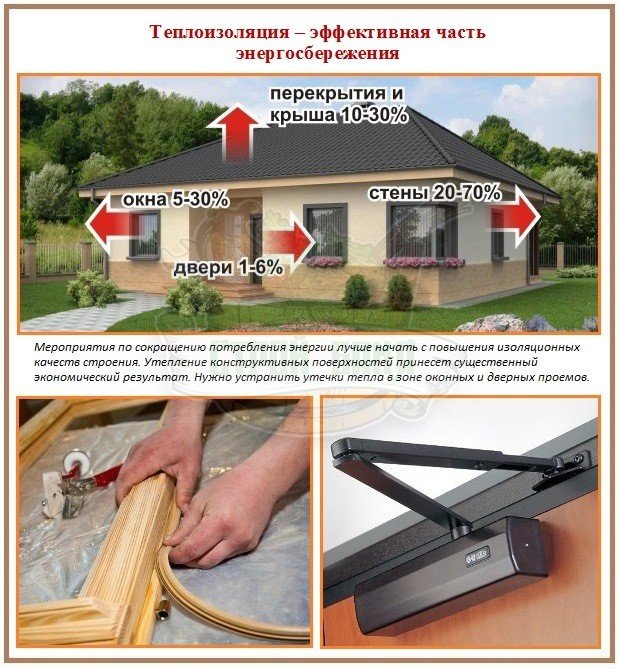 Теплоизоляция – эффективная часть энергосбережения

перекрытия и крыша 10-30%

окна 5-30%

стены 20-70%

двери 1-6%

Мероприятия по сокращению потребления энергии лучше начать с повышения изоляционных качеств строения. Утепление конструктивных поверхностей принесет существенный экономический результат. Нужно устранить утечки тепла в зоне оконных и дверных проемов.