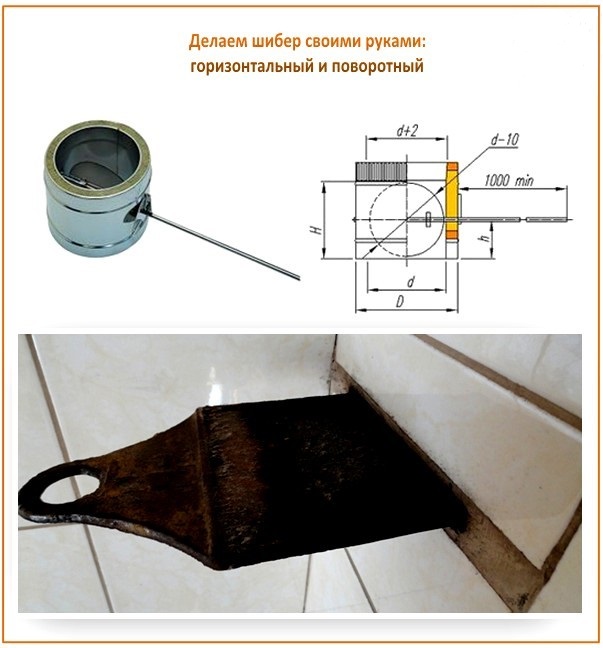 Делаем шибер своими руками:
горизонтальный и поворотный

d+2
d-10
1000 min
H
h
d
D