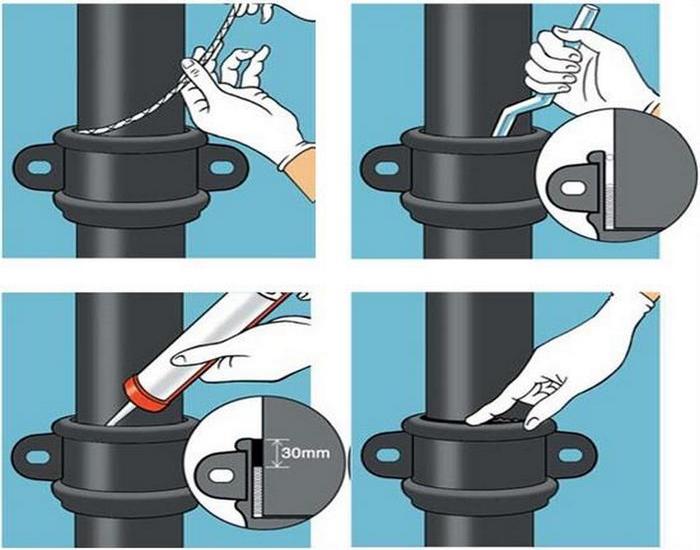 30mm