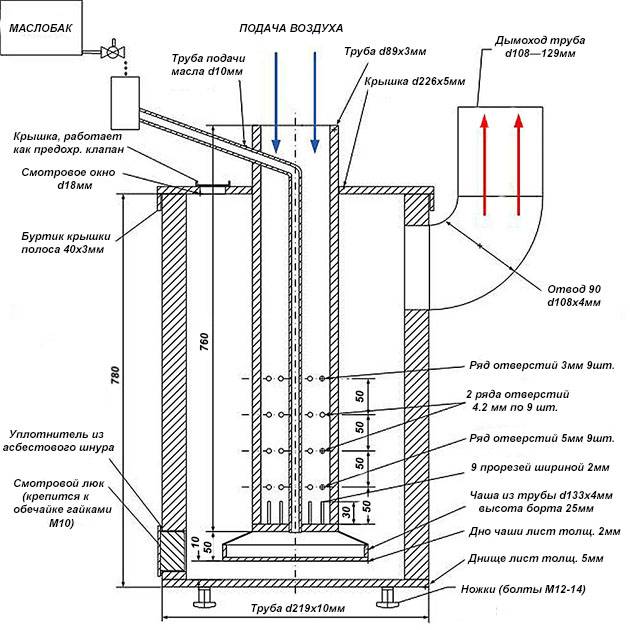 МАСЛОБАК

ПОДАЧА ВОЗДУХА

Труба подачи масла d10мм

Труба d89x3мм

Крышка d226x5мм

Дымоход труба d108—129мм

Крышка, работает как предохр. клапан

Смотровое окно d18мм

Буртик крышки полоса 40x3мм

Отвод 90 d108x4мм

760

780

Ряд отверстий 3мм 9шт.

2 ряда отверстий 4.2 мм по 9 шт.

Ряд отверстий 5мм 9шт.

9 прорезей шириной 2мм

Чаша из трубы d133x4мм высота борта 25мм

Дно чаши лист толщ. 2мм

Днище лист толщ. 5мм

Ножки (болты М12-14)

Уплотнитель из асбестового шнура

Смотровой люк (крепится к обечайке гайками М10)

50

50

50

50

30

10

50

Труба d219x10мм