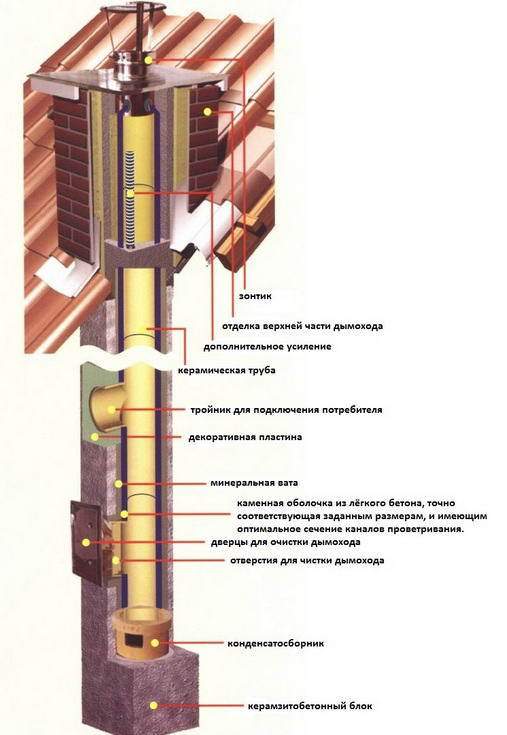 зонтик

отделка верхней части дымохода

дополнительное усиление

керамическая труба

тройник для подключения потребителя

декоративная пластина

минеральная вата

каменная оболочка из лёгкого бетона, точно соответствующая заданным размерам, и имеющим оптимальное сечение каналов проветривания.

дверцы для очистки дымохода

отверстия для чистки дымохода

конденсатосборник

керамзитобетонный блок