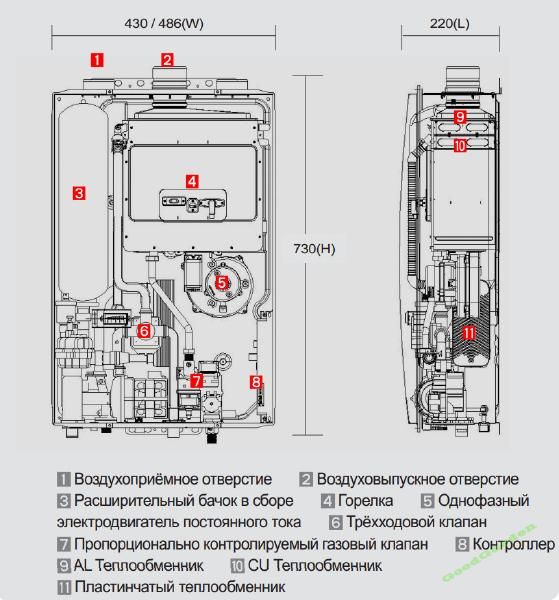 430 / 486(W)

220(L)

1

2

3

4

5

6

7

8

9

10

11

730(H)

1 Воздухоприёмное отверстие 2 Воздуховыпускное отверстие
3 Расширительный бачок в сборе 4 Горелка 5 Однофазный электродвигатель постоянного тока 6 Трёхходовой клапан
7 Пропорционально контролируемый газовый клапан 8 Контроллер
9 AL Теплообменник 10 CU Теплообменник
11 Пластинчатый теплообменник

GoodGarden