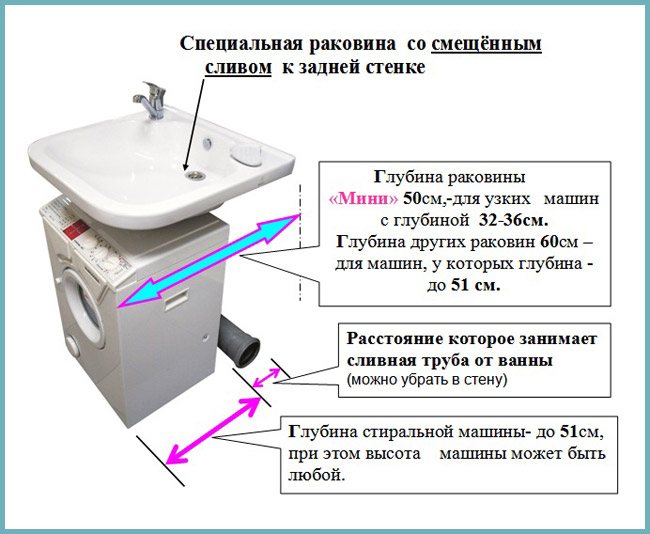 Специальная раковина со смещённым сливом к задней стенке

Глубина раковины «Мини» 50см,-для узких машин с глубиной 32-36см.
Глубина других раковин 60см – для машин, у которых глубина - до 51 см.

Расстояние которое занимает сливная труба от ванны
(можно убрать в стену)

Глубина стиральной машины- до 51см, при этом высота машины может быть любой.