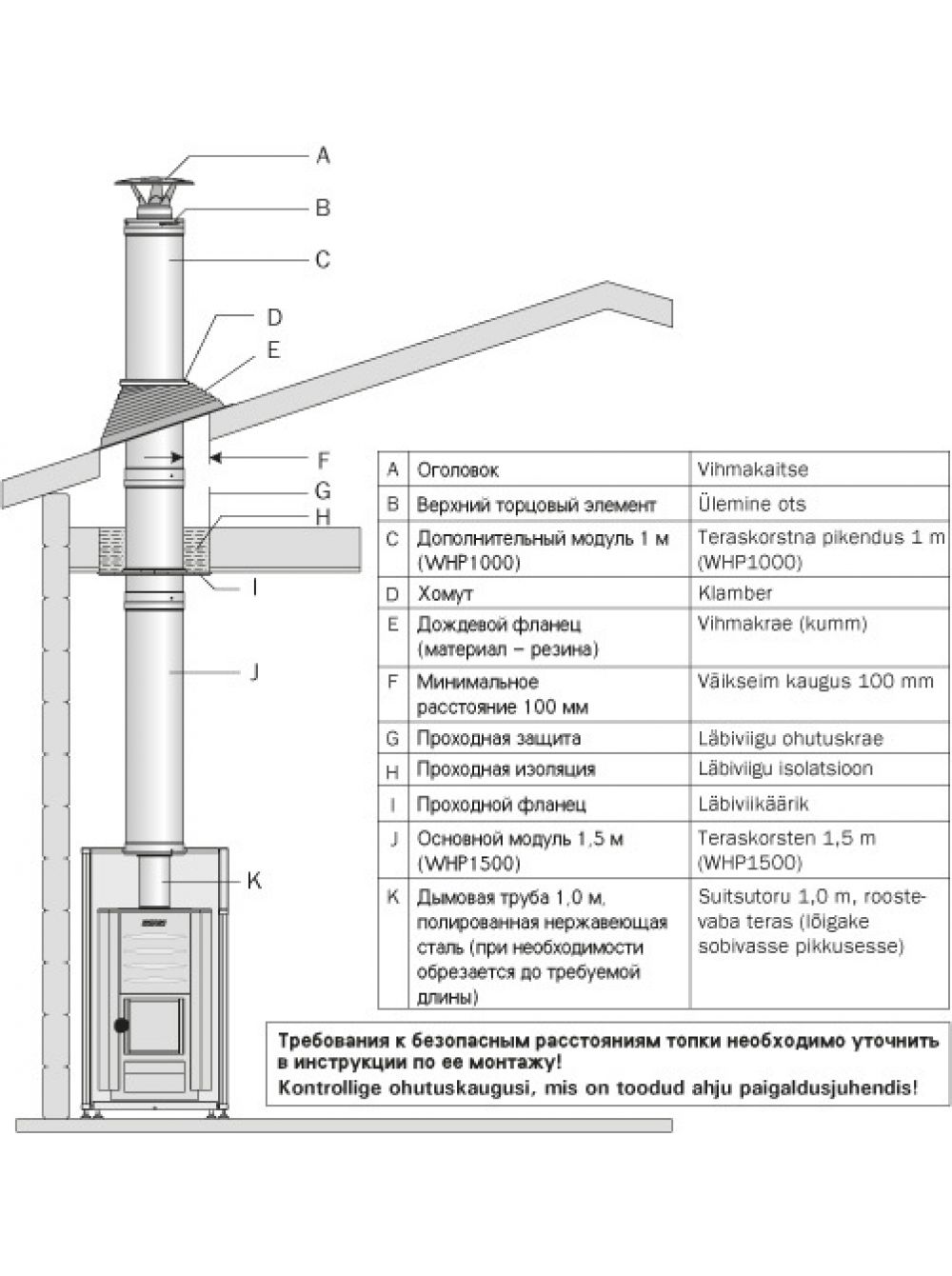 A
B
C
D
E
F
G
H
I
J
K

| A | Оголовок | Vihmakaitse |
|---|---|---|
| B | Верхний торцовый элемент | Ülemine ots |
| C | Дополнительный модуль 1 м (WHP1000) | Teraskorstna pikendus 1 m (WHP1000) |
| D | Хомут | Klamber |
| E | Дождевой фланец (материал – резина) | Vihmakrae (kumm) |
| F | Минимальное расстояние 100 мм | Väikseim kaugus 100 mm |
| G | Проходная защита | Läbiviigu ohutuskrae |
| H | Проходная изоляция | Läbiviigu isolatsioon |
| I | Проходной фланец | Läbiviikäärik |
| J | Основной модуль 1,5 м (WHP1500) | Teraskorsten 1,5 m (WHP1500) |
| K | Дымовая труба 1,0 м, полированная нержавеющая сталь (при необходимости обрезается до требуемой длины) | Suitsutoru 1,0 m, roostevaba teras (lõigake sobivasse pikkusesse) |

Требования к безопасным расстояниям топки необходимо уточнить в инструкции по ее монтажу!
Kontrollige ohutuskaugusi, mis on toodud ahju paigaldusjuhendis!