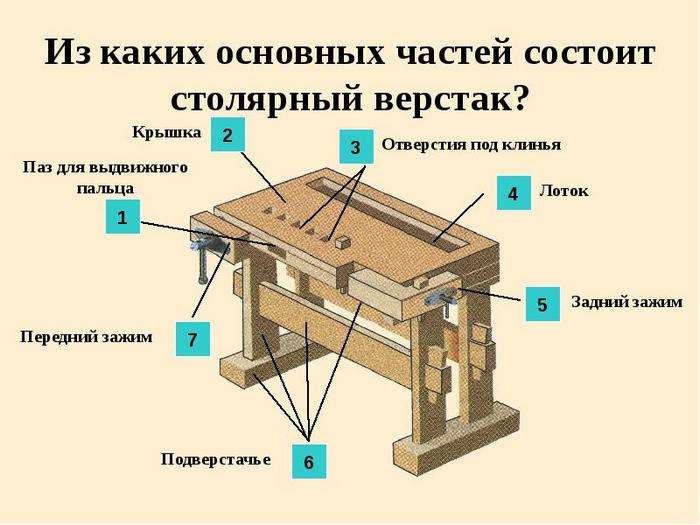 Из каких основных частей состоит столярный верстак?

Крышка
2
3
Отверстия под клинья
Паз для выдвижного пальца
1
4
Лоток
5
Задний зажим
Передний зажим
7
Подверстачье
6