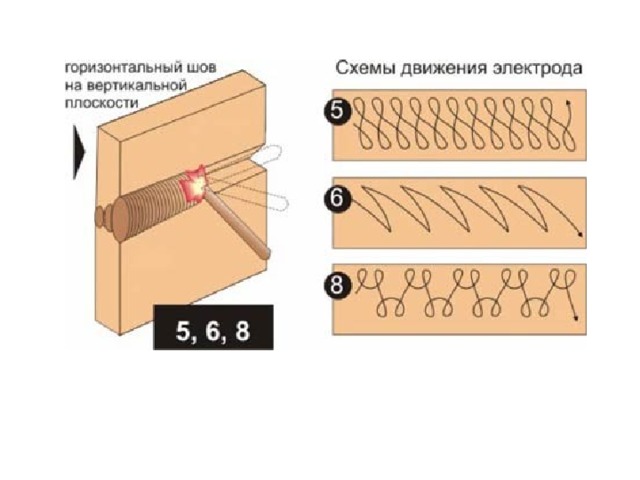 горизонтальный шов на вертикальной плоскости

5, 6, 8

Схемы движения электрода

5

6

8