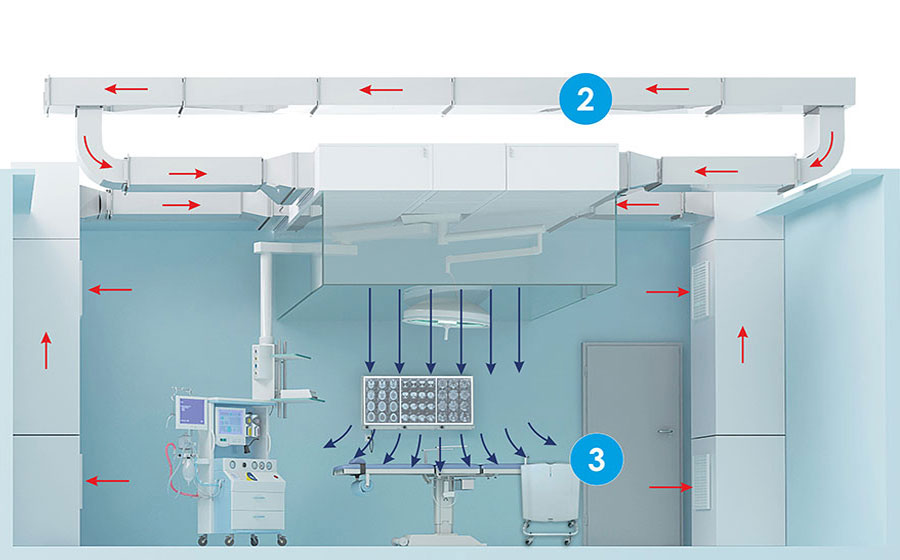 2

3