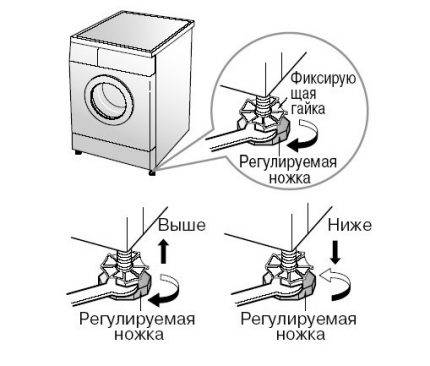 Фиксирую щая гайка

Регулируемая ножка

Выше

Регулируемая ножка

Ниже

Регулируемая ножка