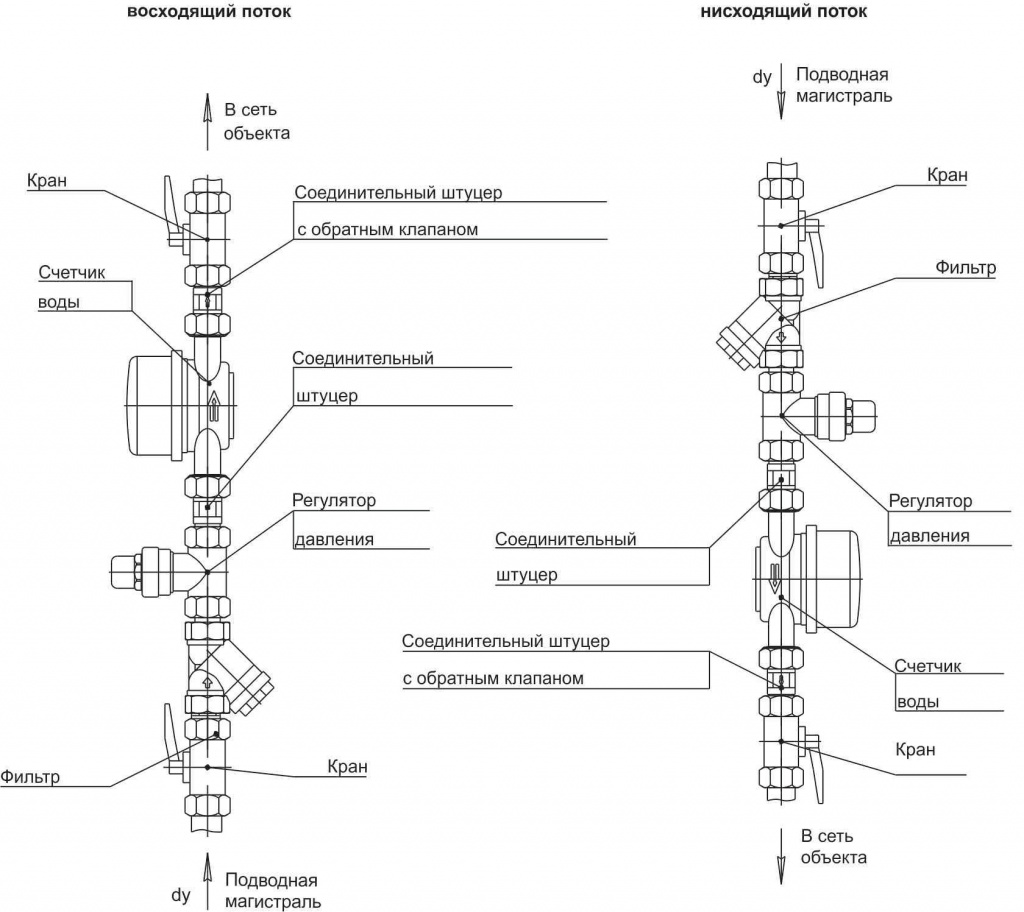 восходящий поток

В сеть объекта

Кран

Соединительный штуцер с обратным клапаном

Счетчик воды

Соединительный штуцер

Регулятор давления

Фильтр

Кран

dy

Подводная магистраль

нисходящий поток

dy

Подводная магистраль

Кран

Фильтр

Регулятор давления

Соединительный штуцер

Соединительный штуцер с обратным клапаном

Счетчик воды

Кран

В сеть объекта