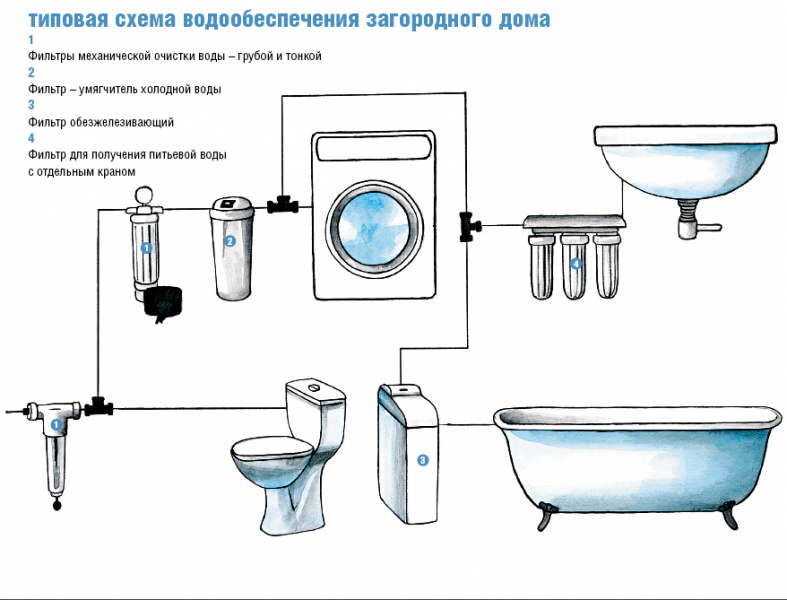 типовая схема водообеспечения загородного дома

1
Фильтры механической очистки воды – грубой и тонкой

2
Фильтр – умягчитель холодной воды

3
Фильтр обезжелезивающий

4
Фильтр для получения питьевой воды с отдельным краном

1

2

4

1

3