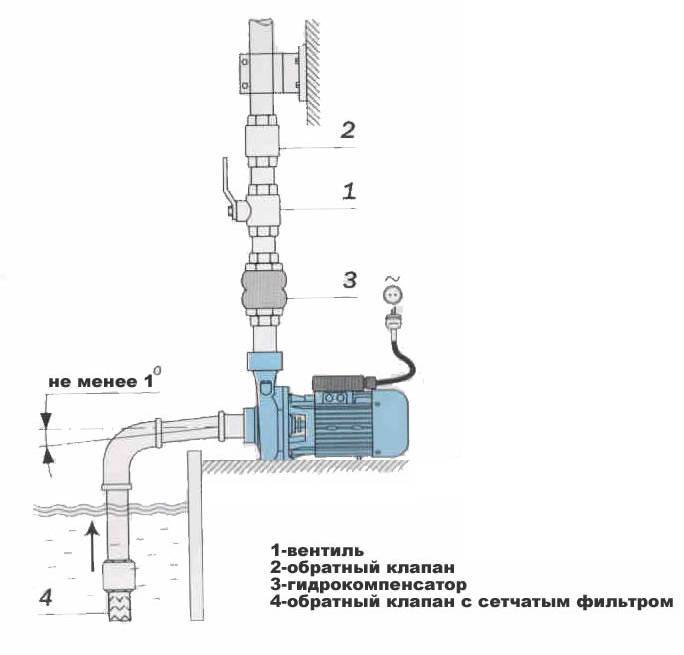 2

1

3

~

не менее $1^0$

4

1-вентиль
2-обратный клапан
3-гидрокомпенсатор
4-обратный клапан с сетчатым фильтром