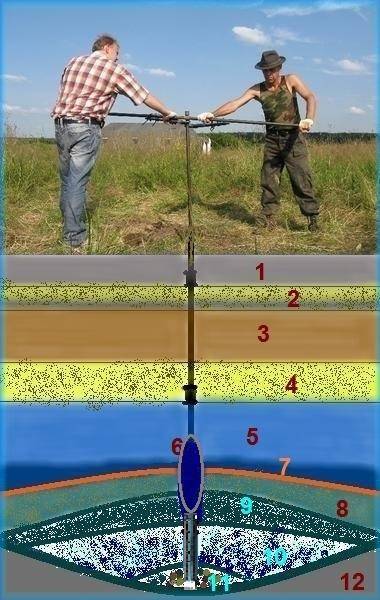 1
2
3
4
5
6
7
8
9
10
11
12