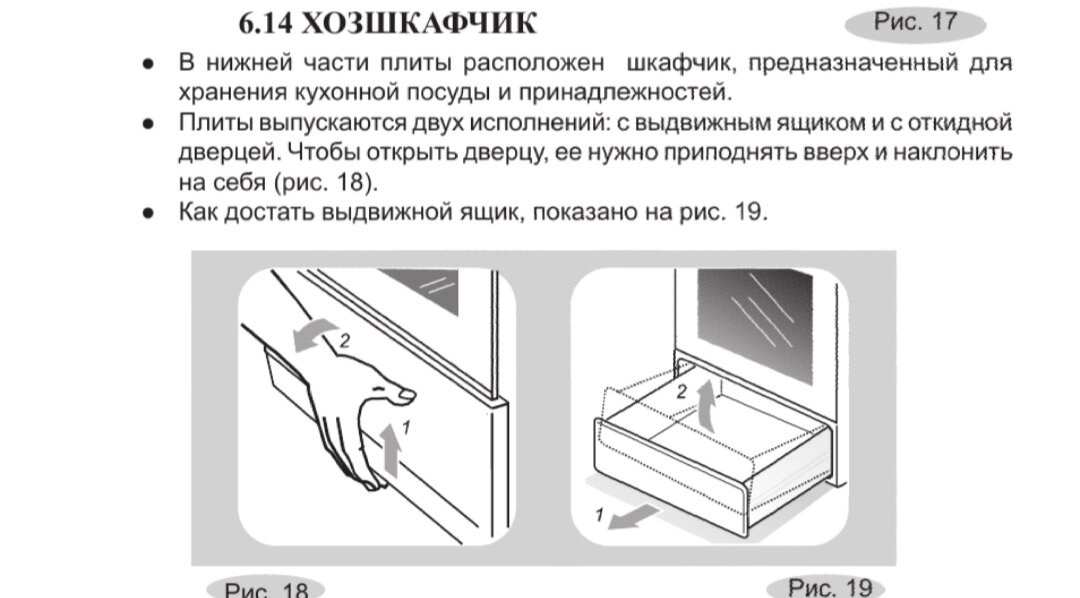 6.14 ХОЗШКАФЧИК

Рис. 17

● В нижней части плиты расположен шкафчик, предназначенный для хранения кухонной посуды и принадлежностей.

● Плиты выпускаются двух исполнений: с выдвижным ящиком и с откидной дверцей. Чтобы открыть дверцу, ее нужно приподнять вверх и наклонить на себя (рис. 18).

● Как достать выдвижной ящик, показано на рис. 19.

2
1

2
1

Рис. 18

Рис. 19