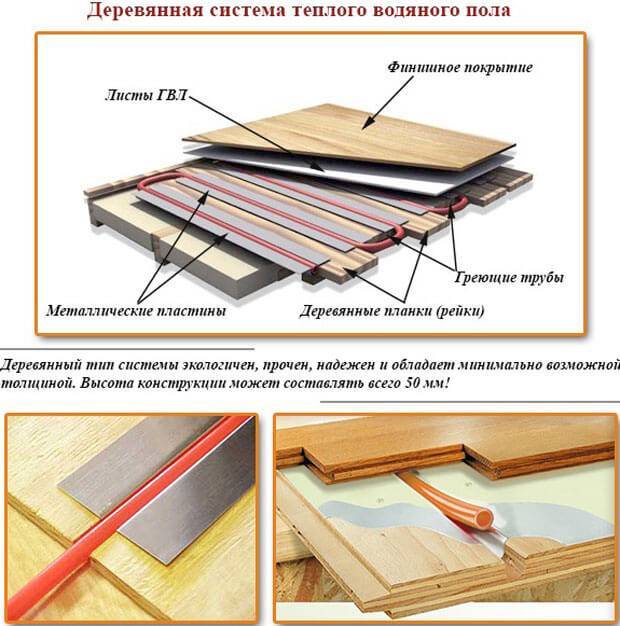 Деревянная система теплого водяного пола

Финишное покрытие

Листы ГВЛ

Греющие трубы

Металлические пластины

Деревянные планки (рейки)

Деревянный тип системы экологичен, прочен, надежен и обладает минимально возможной толщиной. Высота конструкции может составлять всего 50 мм!