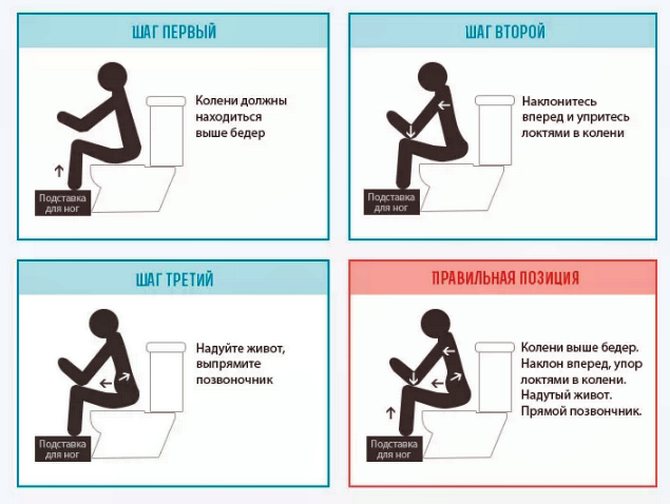 ШАГ ПЕРВЫЙ

Колени должны находиться выше бедер

Подставка для ног

ШАГ ВТОРОЙ

Наклонитесь вперед и упритесь локтями в колени

Подставка для ног

ШАГ ТРЕТИЙ

Надуйте живот, выпрямите позвоночник

Подставка для ног

ПРАВИЛЬНАЯ ПОЗИЦИЯ

Колени выше бедер. Наклон вперед, упор локтями в колени. Надутый живот. Прямой позвончник.

Подставка для ног