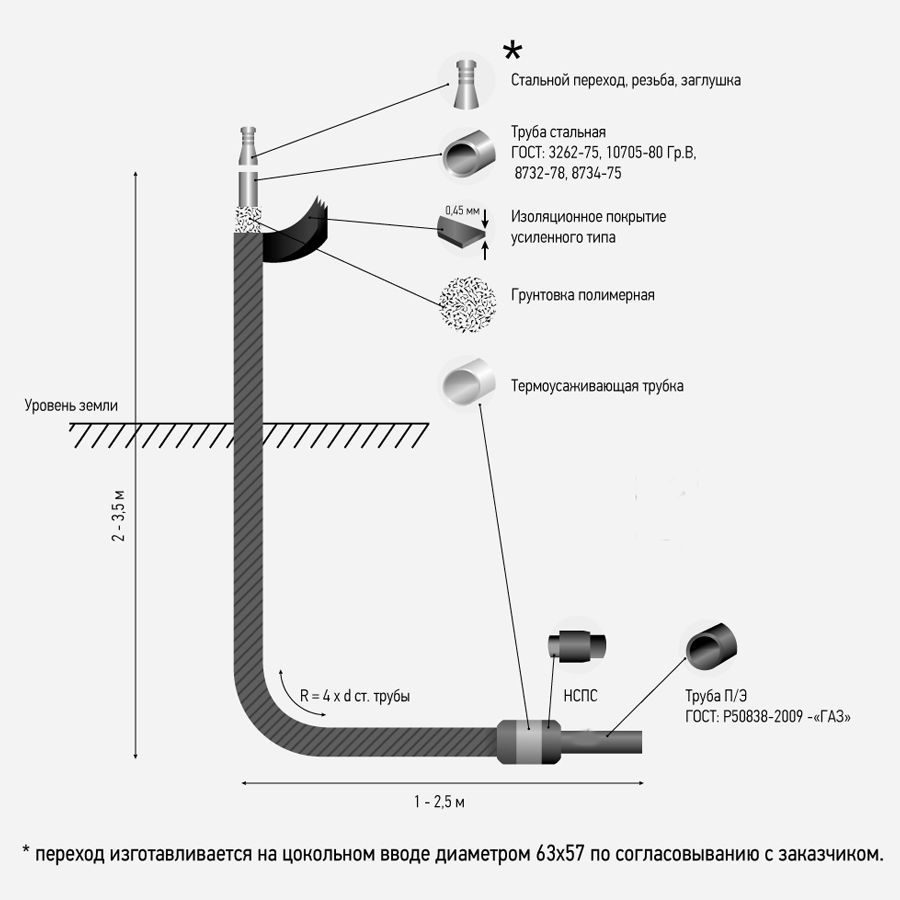 *
Стальной переход, резьба, заглушка

Труба стальная
ГОСТ: 3262-75, 10705-80 Гр.В, 8732-78, 8734-75

0,45 мм
Изоляционное покрытие усиленного типа

Грунтовка полимерная

Термоусаживающая трубка

Уровень земли

2 - 3,5 м

R = 4 x d ст. трубы

НСПС

Труба П/Э
ГОСТ: Р50838-2009 -«ГАЗ»

1 - 2,5 м

* переход изготавливается на цокольном вводе диаметром 63х57 по согласовыванию с заказчиком.