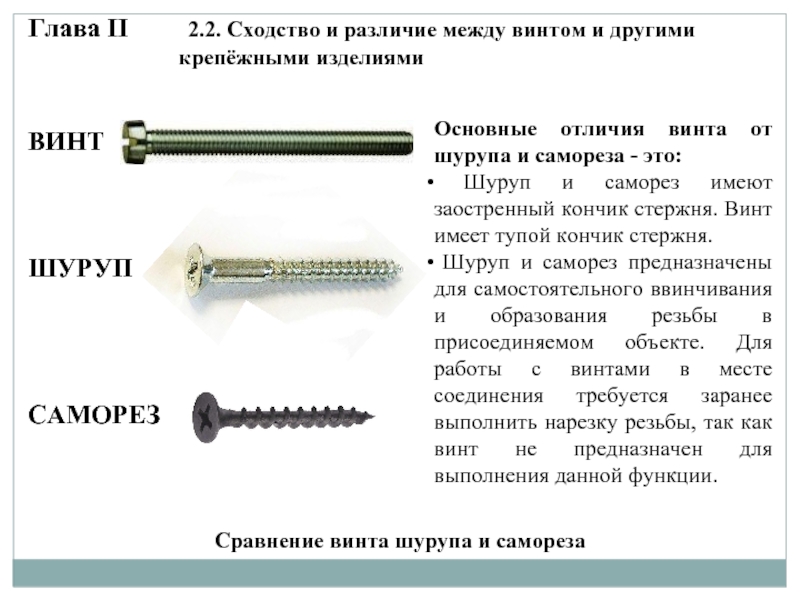 Глава II 2.2. Сходство и различие между винтом и другими крепёжными изделиями

ВИНТ

ШУРУП

САМОРЕЗ

Основные отличия винта от шурупа и самореза - это:

• Шуруп и саморез имеют заостренный кончик стержня. Винт имеет тупой кончик стержня.

• Шуруп и саморез предназначены для самостоятельного ввинчивания и образования резьбы в присоединяемом объекте. Для работы с винтами в месте соединения требуется заранее выполнить нарезку резьбы, так как винт не предназначен для выполнения данной функции.

Сравнение винта шурупа и самореза