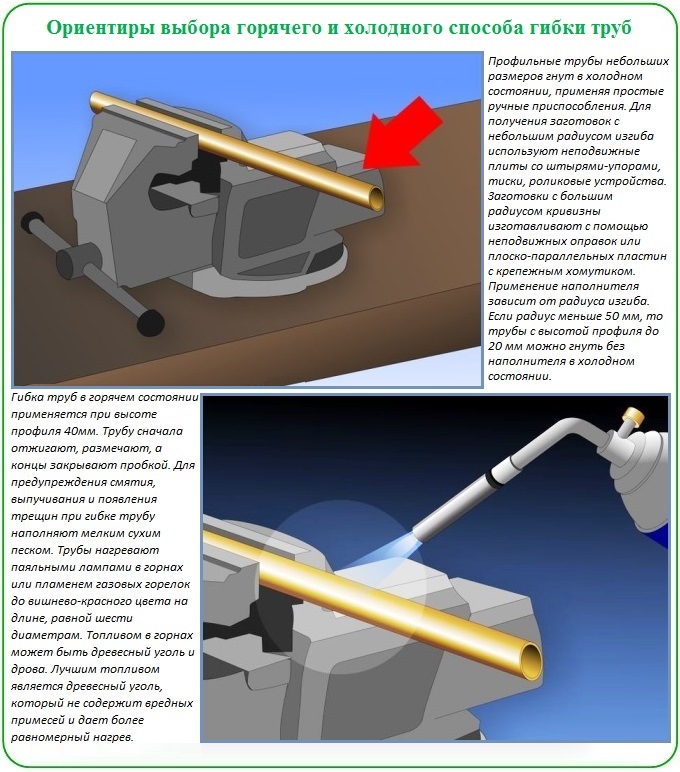 Ориентиры выбора горячего и холодного способа гибки труб

Профильные трубы небольших размеров гнут в холодном состоянии, применяя простые ручные приспособления. Для получения заготовок с небольшим радиусом изгиба используют неподвижные плиты со штырями-упорами, тиски, роликовые устройства. Заготовки с большим радиусом кривизны изготавливают с помощью неподвижных оправок или плоско-параллельных пластин с крепежным хомутиком. Применение наполнителя зависит от радиуса изгиба. Если радиус меньше 50 мм, то трубы с высотой профиля до 20 мм можно гнуть без наполнителя в холодном состоянии.

Гибка труб в горячем состоянии применяется при высоте профиля 40мм. Трубу сначала отжигают, размечают, а концы закрывают пробкой. Для предупреждения смятия, выпучивания и появления трещин при гибке трубу наполняют мелким сухим песком. Трубы нагревают паяльными лампами в горнах или пламенем газовых горелок до вишнево-красного цвета на длине, равной шести диаметрам. Топливом в горнах может быть древесный уголь и дрова. Лучшим топливом является древесный уголь, который не содержит вредных примесей и дает более равномерный нагрев.