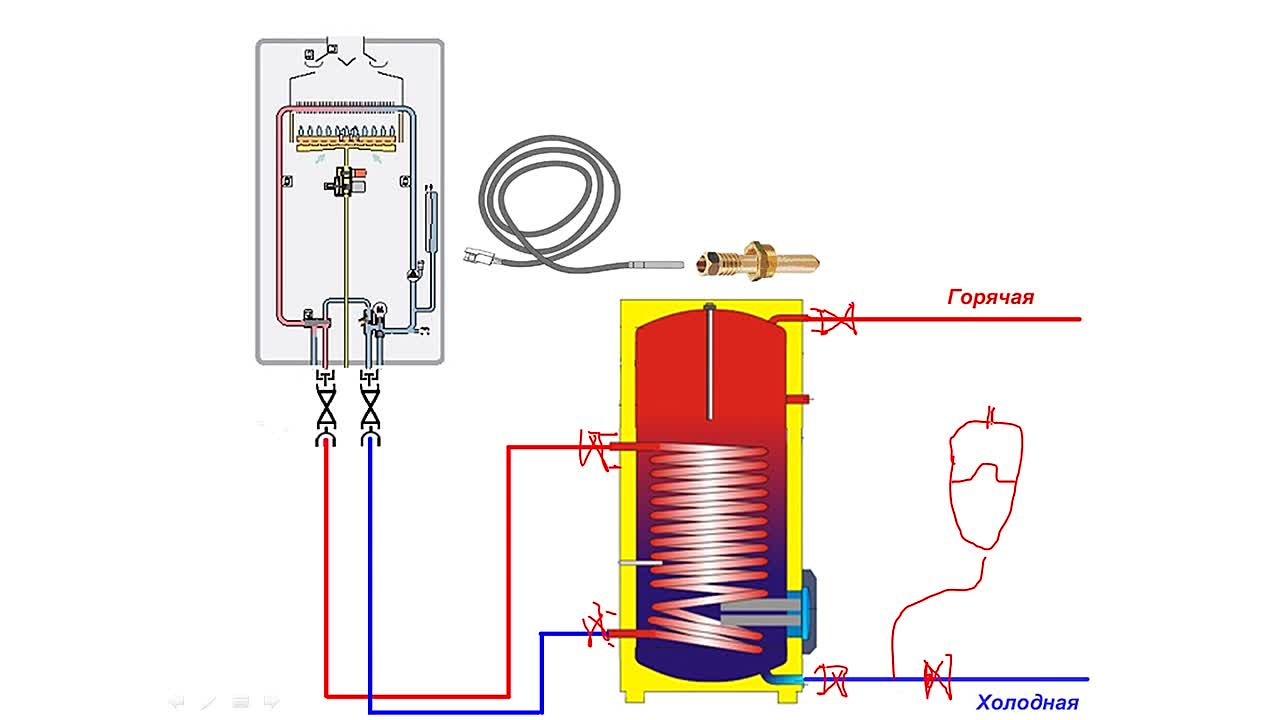 Горячая

Холодная