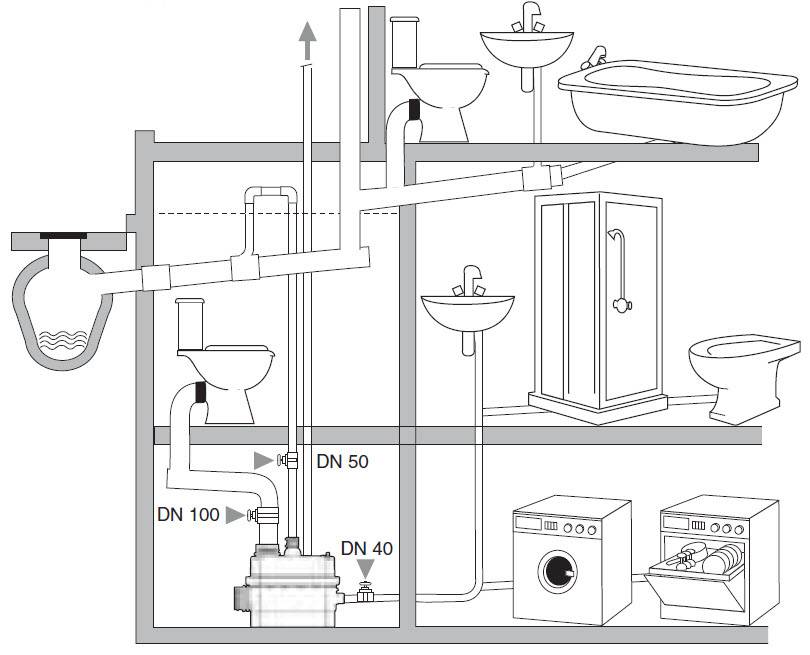 DN 50

DN 100

DN 40