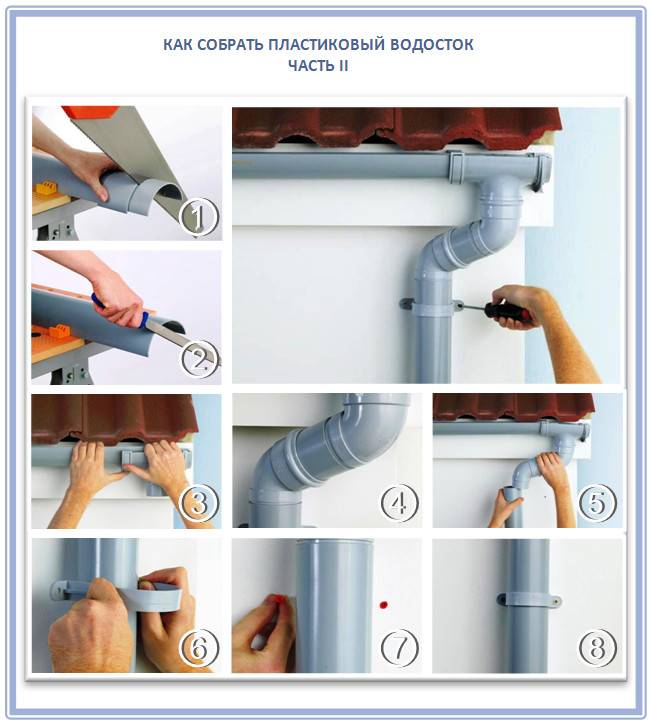 КАК СОБРАТЬ ПЛАСТИКОВЫЙ ВОДОСТОК
ЧАСТЬ II

1

2

3

4

5

6

7

8