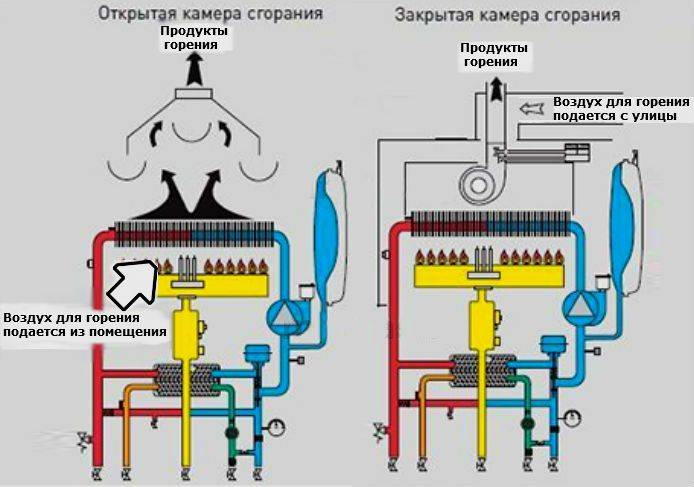 Открытая камера сгорания

Продукты горения

Воздух для горения подается из помещения

Закрытая камера сгорания

Продукты горения

Воздух для горения подается с улицы