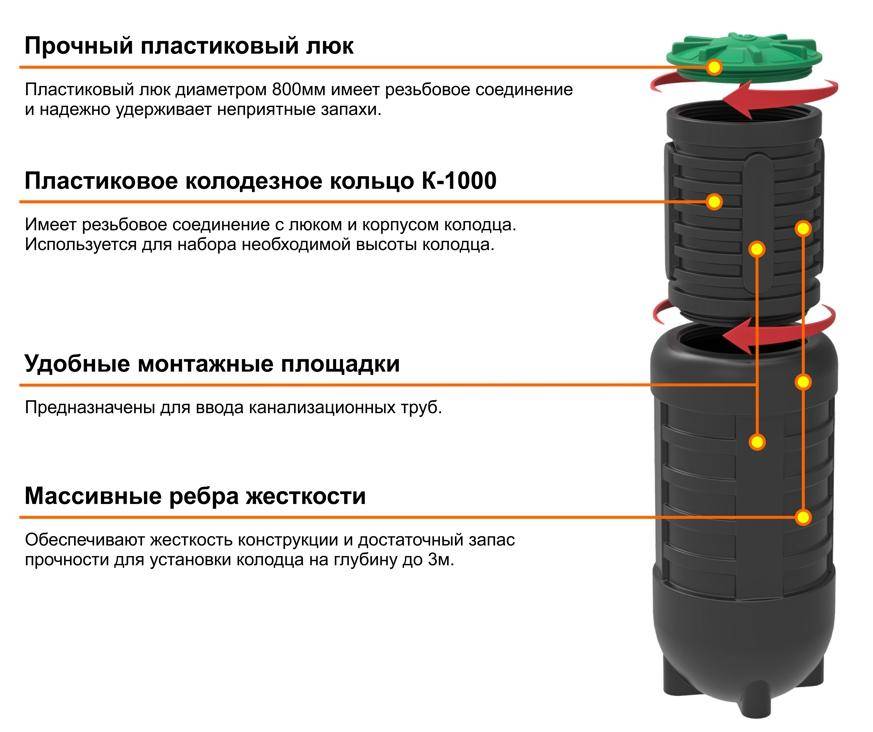 Прочный пластиковый люк

Пластиковый люк диаметром 800мм имеет резьбовое соединение и надежно удерживает неприятные запахи.

Пластиковое колодезное кольцо К-1000

Имеет резьбовое соединение с люком и корпусом колодца. Используется для набора необходимой высоты колодца.

Удобные монтажные площадки

Предназначены для ввода канализационных труб.

Массивные ребра жесткости

Обеспечивают жесткость конструкции и достаточный запас прочности для установки колодца на глубину до 3м.