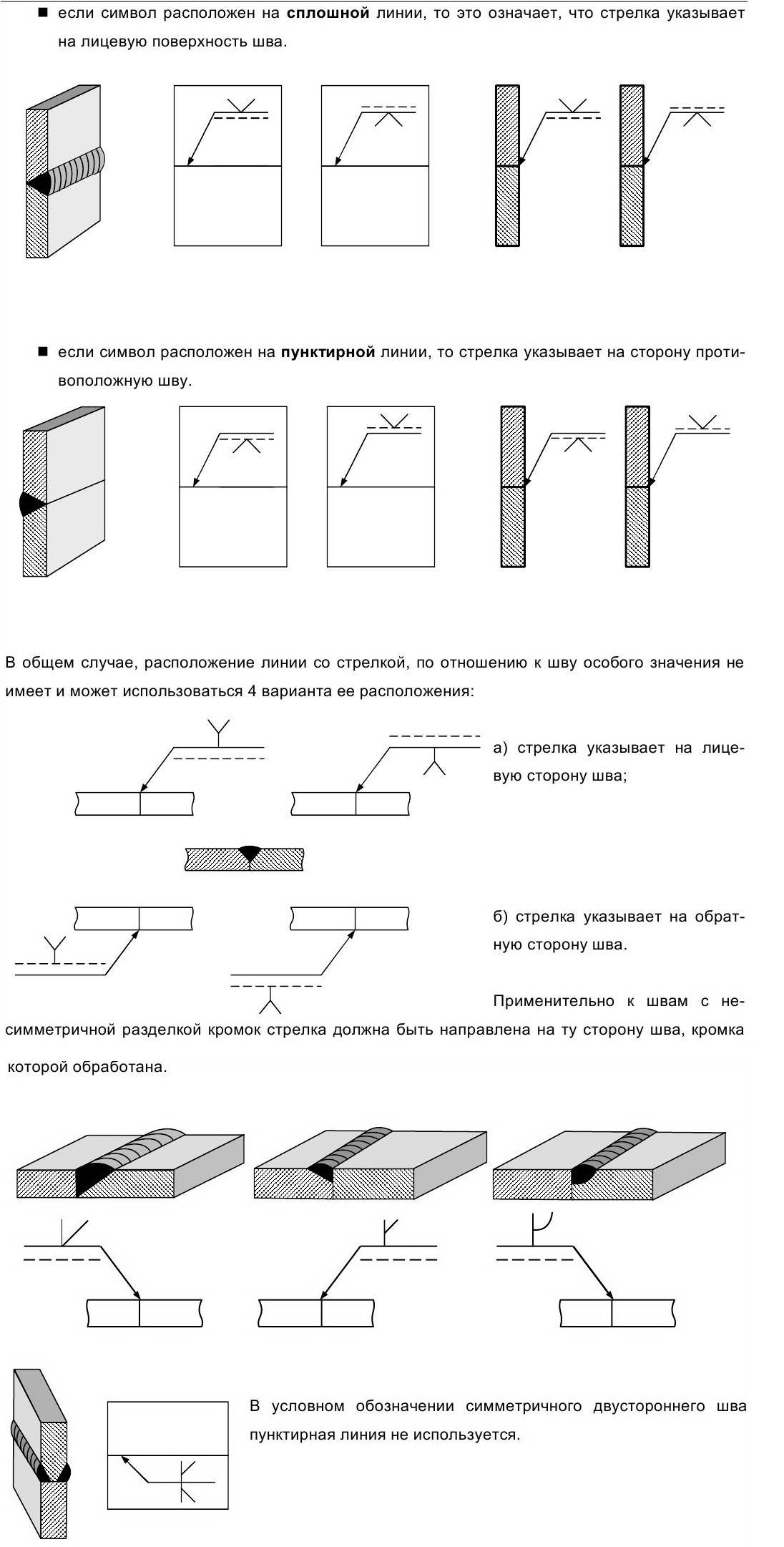 ■ если символ расположен на **сплошной** линии, то это означает, что стрелка указывает на лицевую поверхность шва.

■ если символ расположен на **пунктирной** линии, то стрелка указывает на сторону противоположную шву.

В общем случае, расположение линии со стрелкой, по отношению к шву особого значения не имеет и может использоваться 4 варианта ее расположения:

а) стрелка указывает на лицевую сторону шва;

б) стрелка указывает на обратную сторону шва.

Применительно к швам с несимметричной разделкой кромок стрелка должна быть направлена на ту сторону шва, кромка которой обработана.

В условном обозначении симметричного двустороннего шва пунктирная линия не используется.