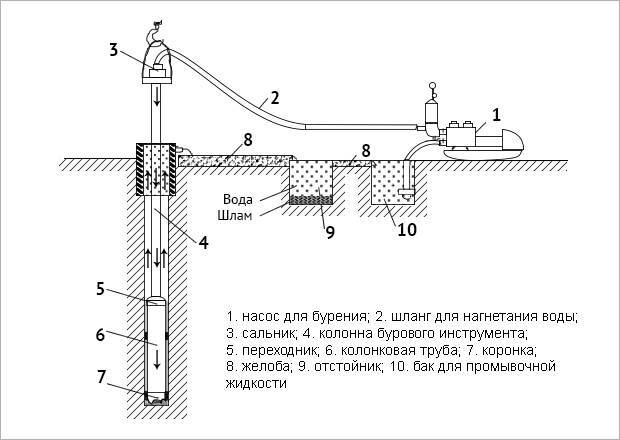 3
2
1
8
8
Вода
Шлам
9
10
4
5
6
7

1. насос для бурения; 2. шланг для нагнетания воды; 3. сальник; 4. колонна бурового инструмента; 5. переходник; 6. колонковая труба; 7. коронка; 8. желоба; 9. отстойник; 10. бак для промывочной жидкости