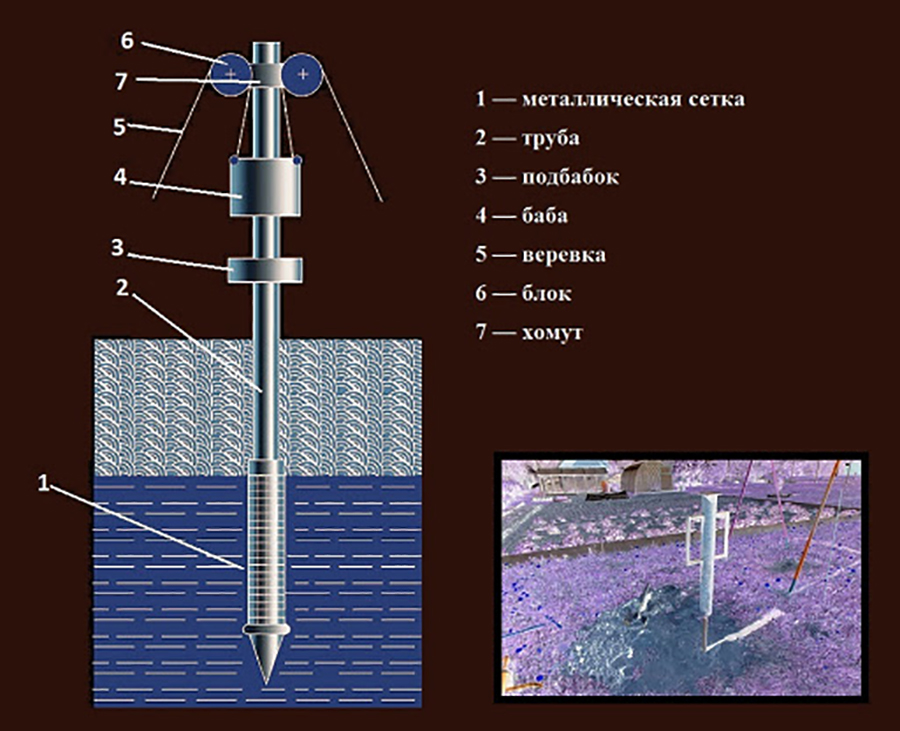 6
7
5
4
3
2
1

1 — металлическая сетка
2 — труба
3 — подбабок
4 — баба
5 — веревка
6 — блок
7 — хомут