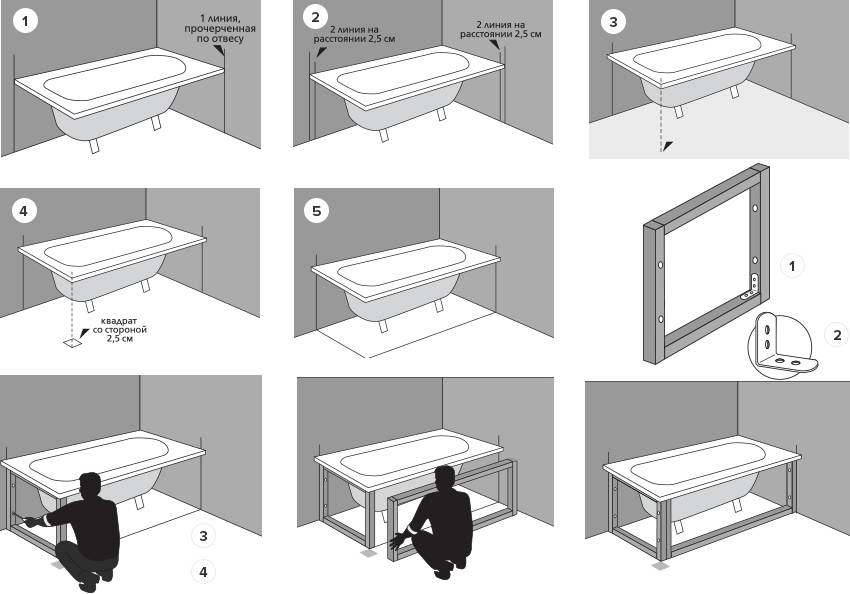 1

1 линия, прочерченная по отвесу

2

2 линия на расстоянии 2,5 см

2 линия на расстоянии 2,5 см

3

4

квадрат со стороной 2,5 см

5

1

2

3

4