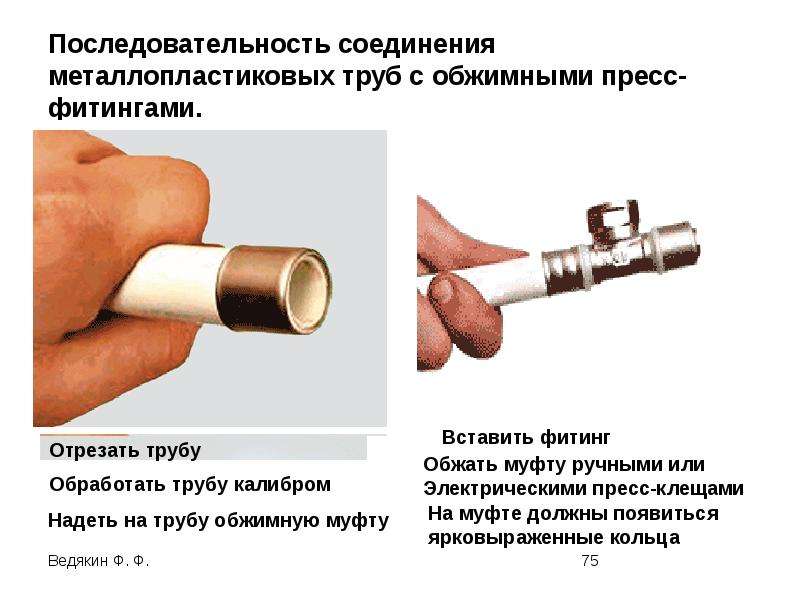 Последовательность соединения металлопластиковых труб с обжимными пресс-фитингами.

Отрезать трубу

Обработать трубу калибром

Надеть на трубу обжимную муфту

Вставить фитинг

Обжать муфту ручными или Электрическими пресс-клещами

На муфте должны появиться ярковыраженные кольца

Ведякин Ф. Ф.

75