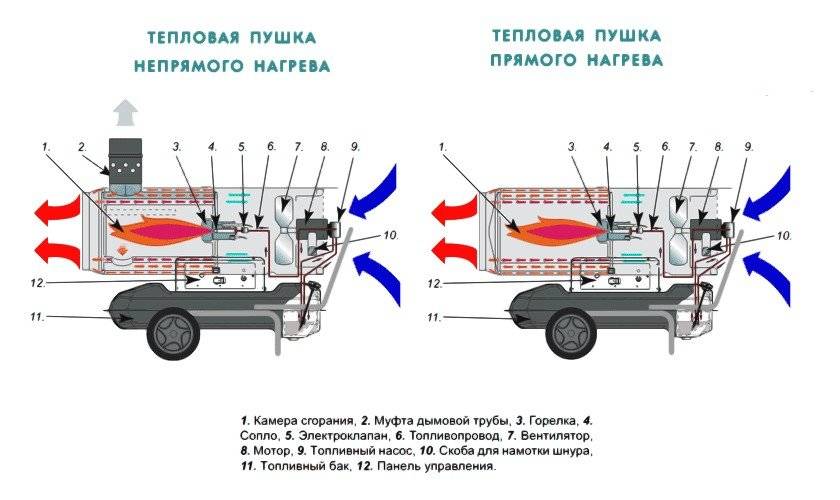 ТЕПЛОВАЯ ПУШКА
НЕПРЯМОГО НАГРЕВА

1. 2. 3. 4. 5. 6. 7. 8. 9. 10. 12. 11.

ТЕПЛОВАЯ ПУШКА
ПРЯМОГО НАГРЕВА

1. 3. 4. 5. 6. 7. 8. 9. 10. 12. 11.

1. Камера сгорания, 2. Муфта дымовой трубы, 3. Горелка, 4. Сопло, 5. Электроклапан, 6. Топливопровод, 7. Вентилятор, 8. Мотор, 9. Топливный насос, 10. Скоба для намотки шнура, 11. Топливный бак, 12. Панель управления.