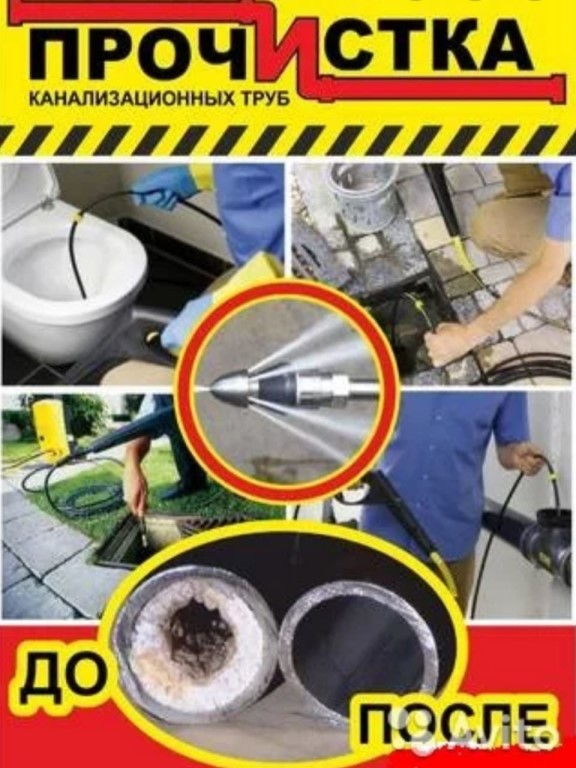 ПРОЧИСТКА
КАНАЛИЗАЦИОННЫХ ТРУБ

ДО

ПОСЛЕ

Avito