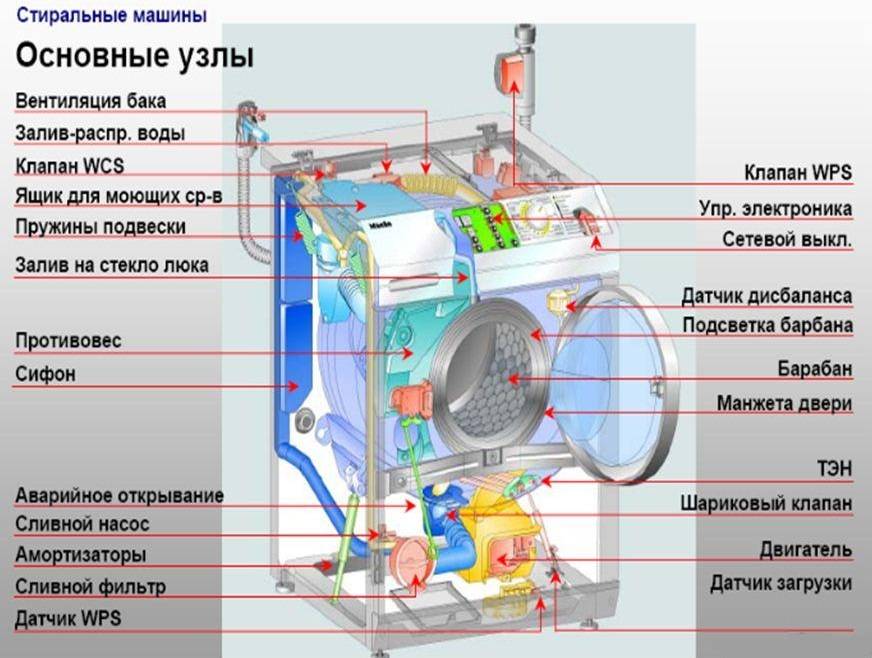 Стиральные машины

Основные узлы

Вентиляция бака
Залив-распр. воды
Клапан WCS
Ящик для моющих ср-в
Пружины подвески
Залив на стекло люка
Противовес
Сифон
Аварийное открывание
Сливной насос
Амортизаторы
Сливной фильтр
Датчик WPS

Клапан WPS
Упр. электроника
Сетевой выкл.
Датчик дисбаланса
Подсветка барбана
Барабан
Манжета двери
ТЭН
Шариковый клапан
Двигатель
Датчик загрузки

Miele