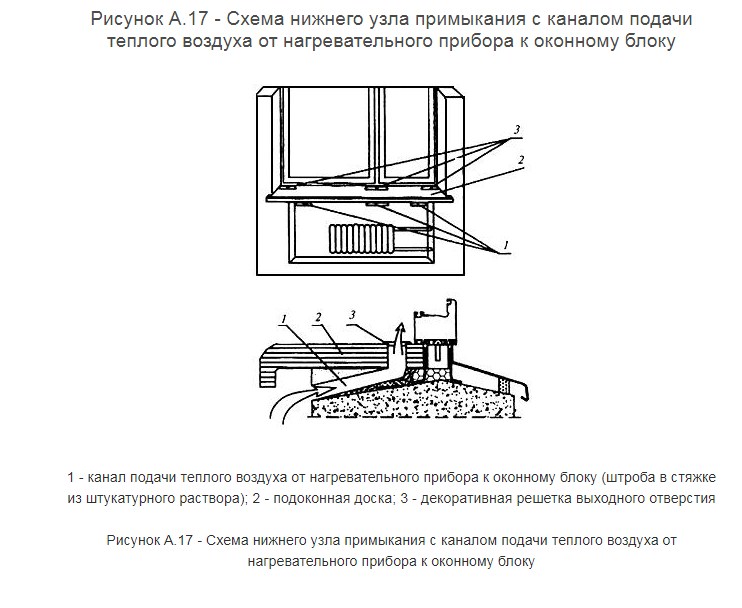 Рисунок А.17 - Схема нижнего узла примыкания с каналом подачи теплого воздуха от нагревательного прибора к оконному блоку

3
2
1

1
2
3

1 - канал подачи теплого воздуха от нагревательного прибора к оконному блоку (штроба в стяжке из штукатурного раствора); 2 - подоконная доска; 3 - декоративная решетка выходного отверстия

Рисунок А.17 - Схема нижнего узла примыкания с каналом подачи теплого воздуха от нагревательного прибора к оконному блоку