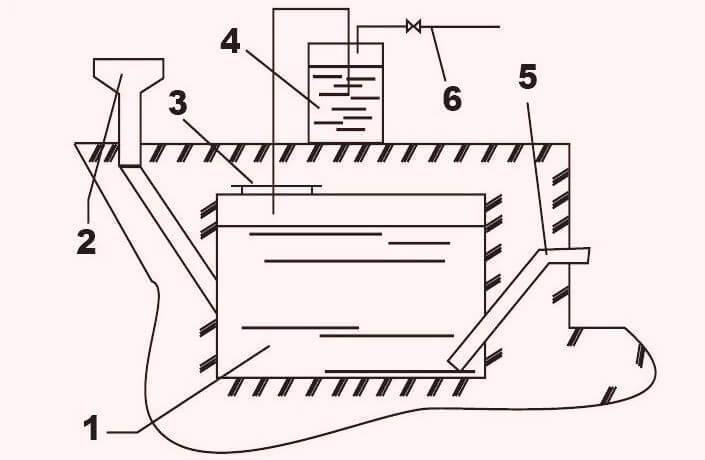 4
6
5
3
2
1