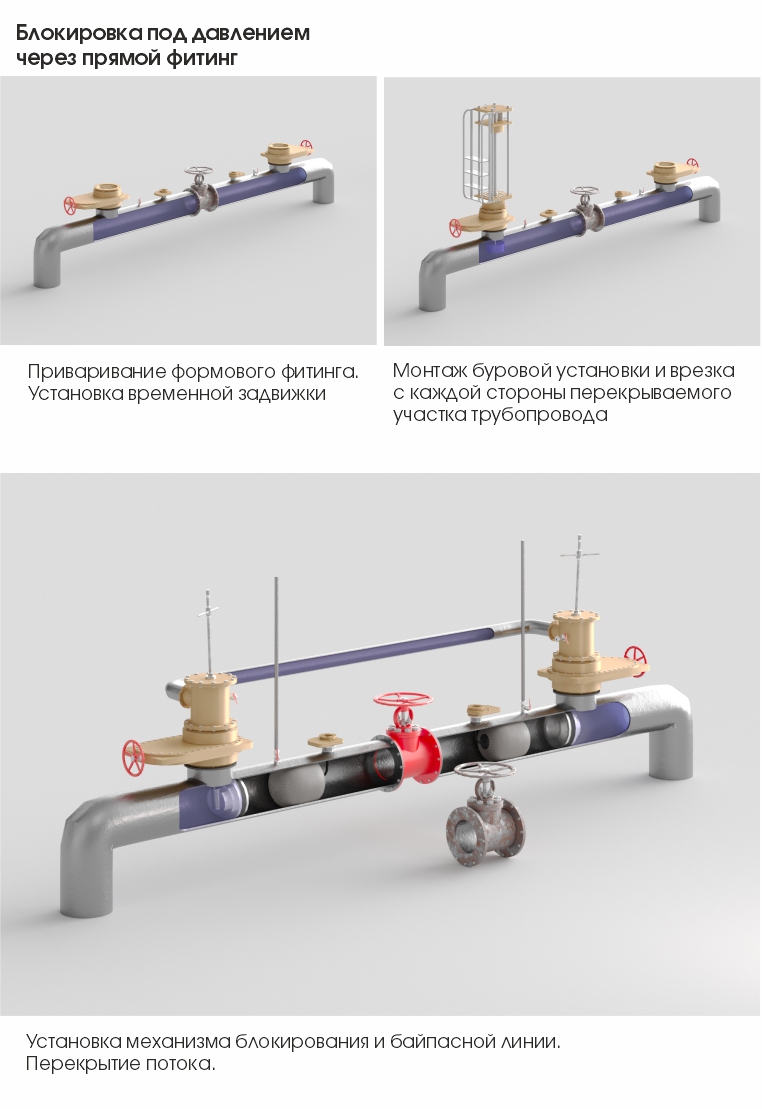 Блокировка под давлением через прямой фитинг

Приваривание формового фитинга. Установка временной задвижки

Монтаж буровой установки и врезка с каждой стороны перекрываемого участка трубопровода

Установка механизма блокирования и байпасной линии. Перекрытие потока.