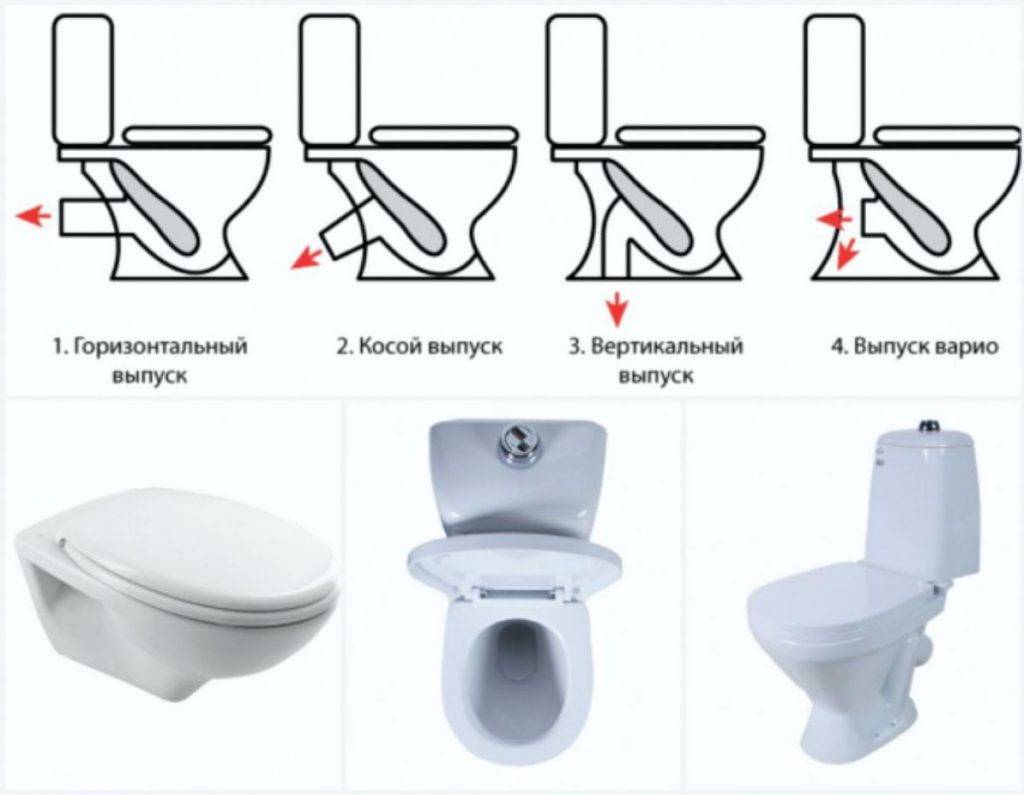 1. Горизонтальный выпуск

2. Косой выпуск

3. Вертикальный выпуск

4. Выпуск варио