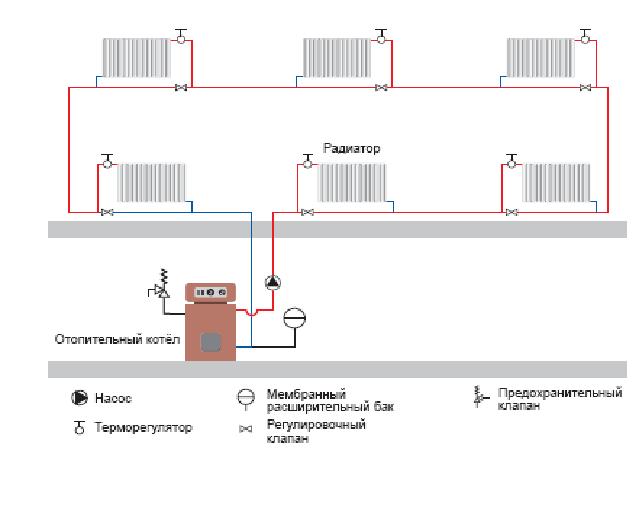 Радиатор

Отопительный котёл

Насос

Терморегулятор

Мембранный расширительный бак

Регулировочный клапан

Предохранительный клапан