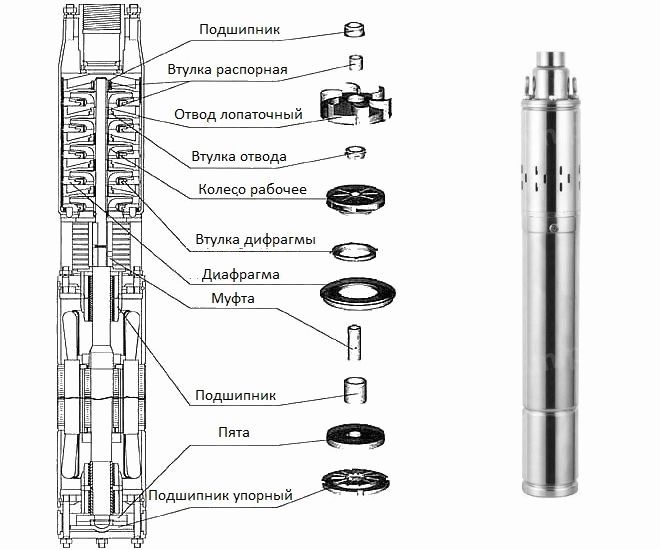 Подшипник
Втулка распорная
Отвод лопаточный
Втулка отвода
Колесо рабочее
Втулка дифрагмы
Диафрагма
Муфта
Подшипник
Пята
Подшипник упорный