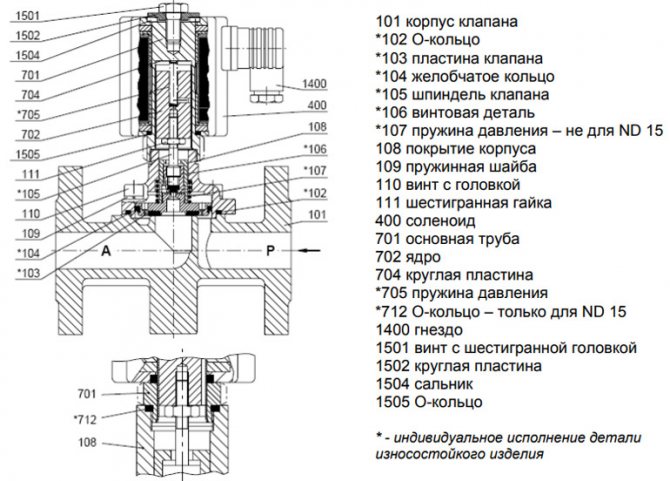 1501
1502
1504
701
704
*705
702
1505
111
*105
110
109
*104
*103
1400
400
108
*106
*107
*102
101
A
P

701
*712
108

101 корпус клапана
*102 О-кольцо
*103 пластина клапана
*104 желобчатое кольцо
*105 шпиндель клапана
*106 винтовая деталь
*107 пружина давления – не для ND 15
108 покрытие корпуса
109 пружинная шайба
110 винт с головкой
111 шестигранная гайка
400 соленоид
701 основная труба
702 ядро
704 круглая пластина
*705 пружина давления
*712 О-кольцо – только для ND 15
1400 гнездо
1501 винт с шестигранной головкой
1502 круглая пластина
1504 сальник
1505 О-кольцо

* - индивидуальное исполнение детали износостойкого изделия