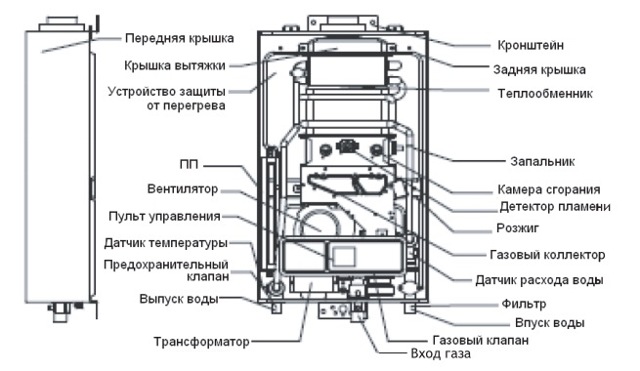 Передняя крышка
Крышка вытяжки
Устройство защиты от перегрева
ПП
Вентилятор
Пульт управления
Датчик температуры
Предохранительный клапан
Выпуск воды
Трансформатор
Кронштейн
Задняя крышка
Теплообменник
Запальник
Камера сгорания
Детектор пламени
Розжиг
Газовый коллектор
Датчик расхода воды
Фильтр
Впуск воды
Газовый клапан
Вход газа